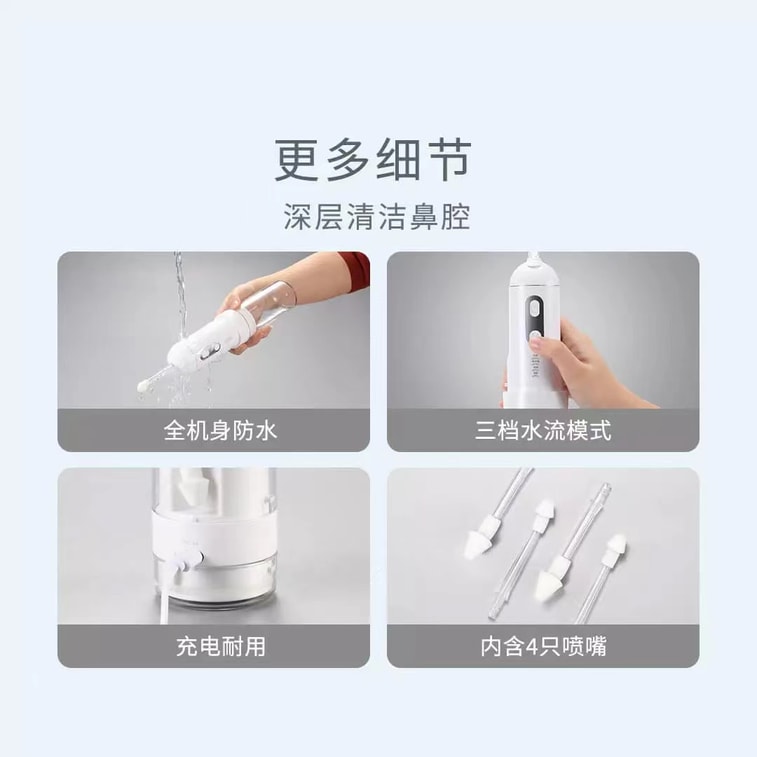 更多细节

深层清洁鼻腔

全机身防水

三档水流模式

充电耐用

内含4只喷嘴