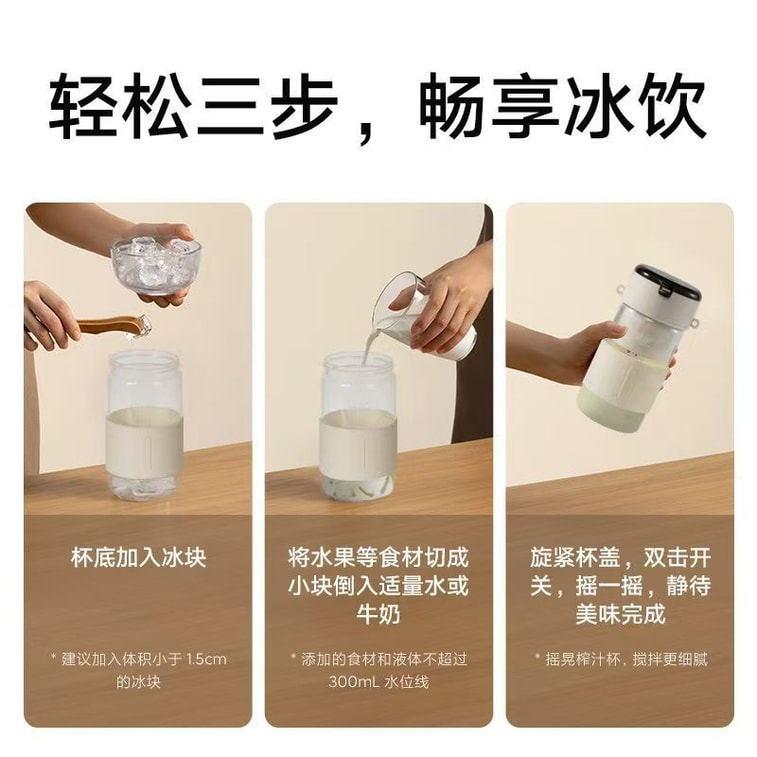 轻松三步，畅享冰饮

杯底加入冰块

* 建议加入体积小于 1.5cm 的冰块

将水果等食材切成小块倒入适量水或牛奶

* 添加的食材和液体不超过 300mL 水位线

旋紧杯盖，双击开关，摇一摇，静待美味完成

* 摇晃榨汁杯，搅拌更细腻