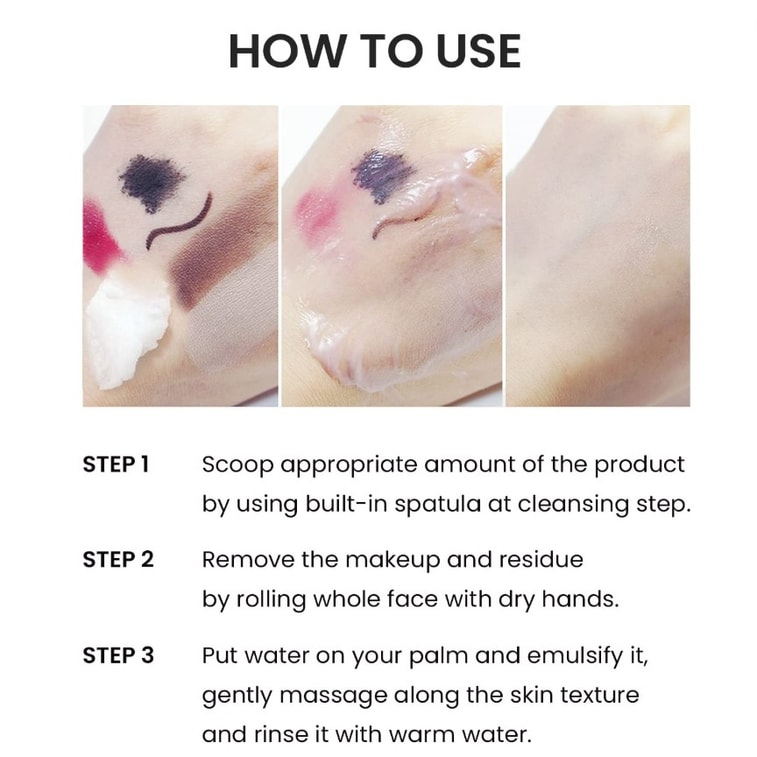 HOW TO USE

STEP 1 Scoop appropriate amount of the product by using built-in spatula at cleansing step.

STEP 2 Remove the makeup and residue by rolling whole face with dry hands.

STEP 3 Put water on your palm and emulsify it, gently massage along the skin texture and rinse it with warm water.