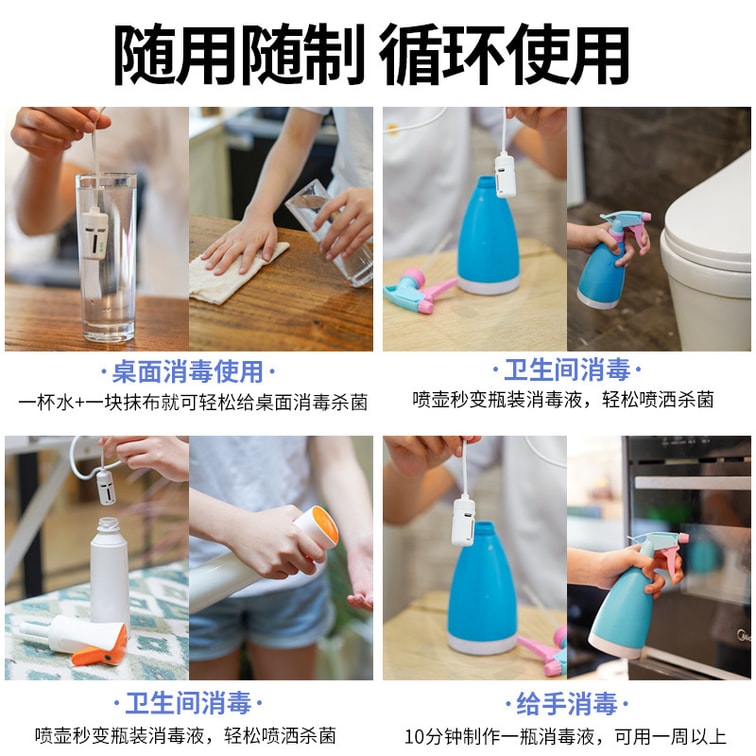 随用随制 循环使用

·桌面消毒使用·
一杯水+一块抹布就可轻松给桌面消毒杀菌

·卫生间消毒·
喷壶秒变瓶装消毒液，轻松喷洒杀菌

·卫生间消毒·
喷壶秒变瓶装消毒液，轻松喷洒杀菌

·给手消毒·
10分钟制作一瓶消毒液，可用一周以上