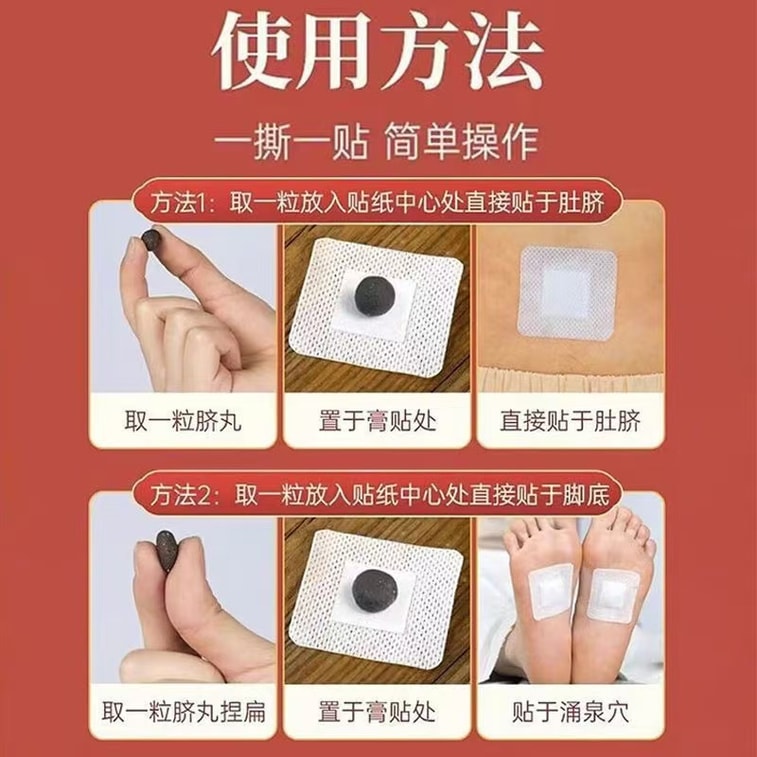 使用方法

一撕一贴 简单操作

方法1：取一粒放入贴纸中心处直接贴于肚脐

取一粒脐丸

置于膏贴处

直接贴于肚脐

方法2：取一粒放入贴纸中心处直接贴于脚底

取一粒脐丸捏扁

置于膏贴处

贴于涌泉穴