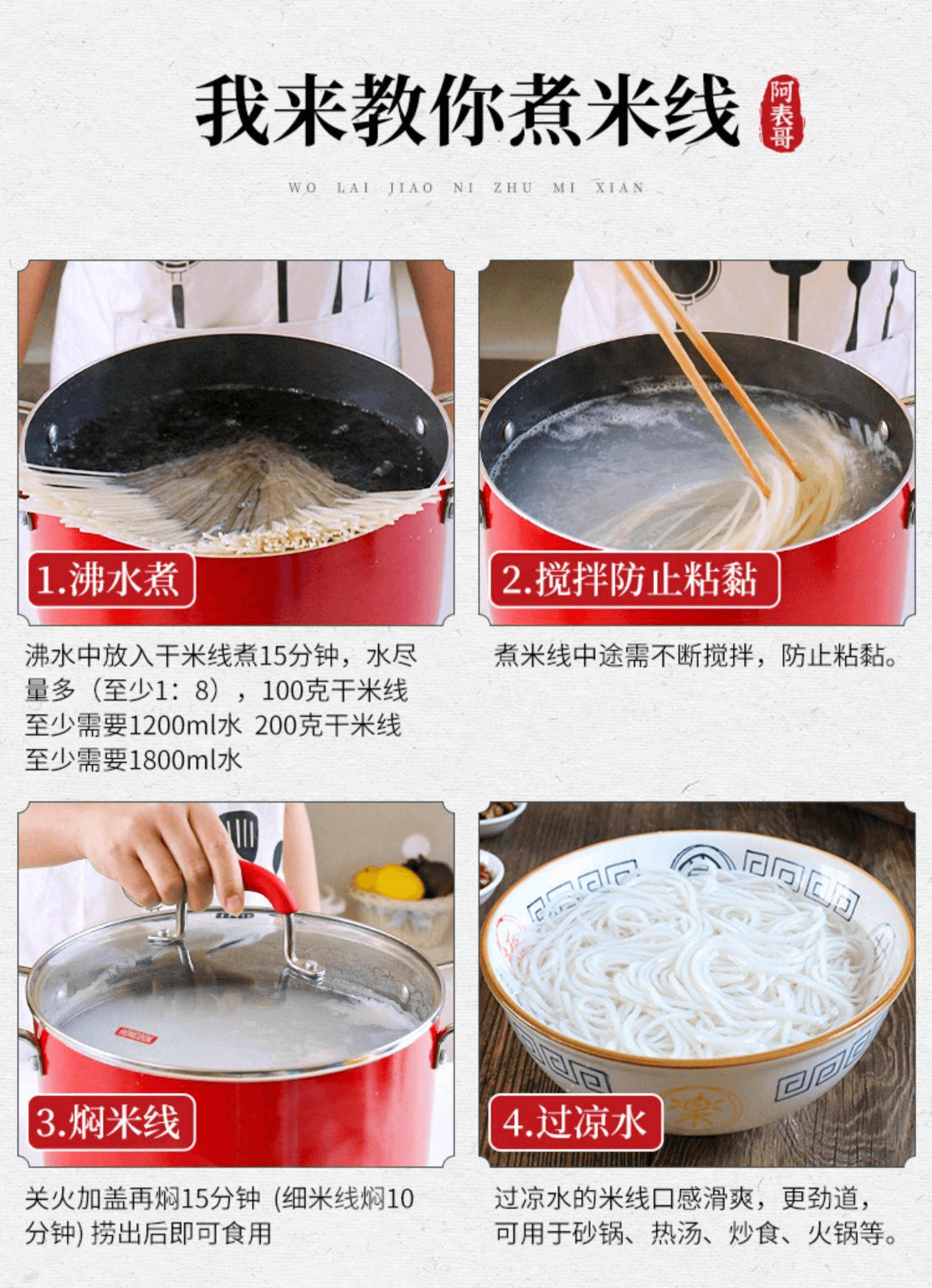 我来教你煮米线

阿表哥

WO LAI JIAO NI ZHU MI XIAN

1.沸水煮

沸水中放入干米线煮15分钟，水尽量多（至少1：8），100克干米线至少需要1200ml水 200克干米线至少需要1800ml水

2.搅拌防止粘黏

煮米线中途需不断搅拌，防止粘黏。

3.焖米线

关火加盖再焖15分钟 (细米线焖10分钟) 捞出后即可食用

4.过凉水

过凉水的米线口感滑爽，更劲道，可用于砂锅、热汤、炒食、火锅等。