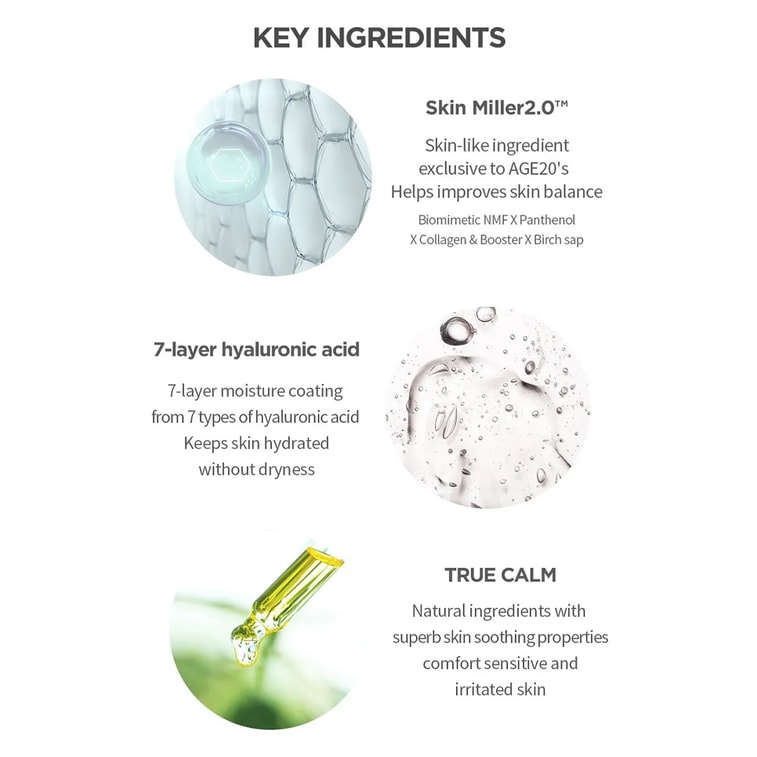 KEY INGREDIENTS

Skin Miller2.0™

Skin-like ingredient exclusive to AGE20's Helps improves skin balance

Biomimetic NMF X Panthenol X Collagen & Booster X Birch sap

7-layer hyaluronic acid

7-layer moisture coating from 7 types of hyaluronic acid Keeps skin hydrated without dryness

TRUE CALM

Natural ingredients with superb skin soothing properties comfort sensitive and irritated skin