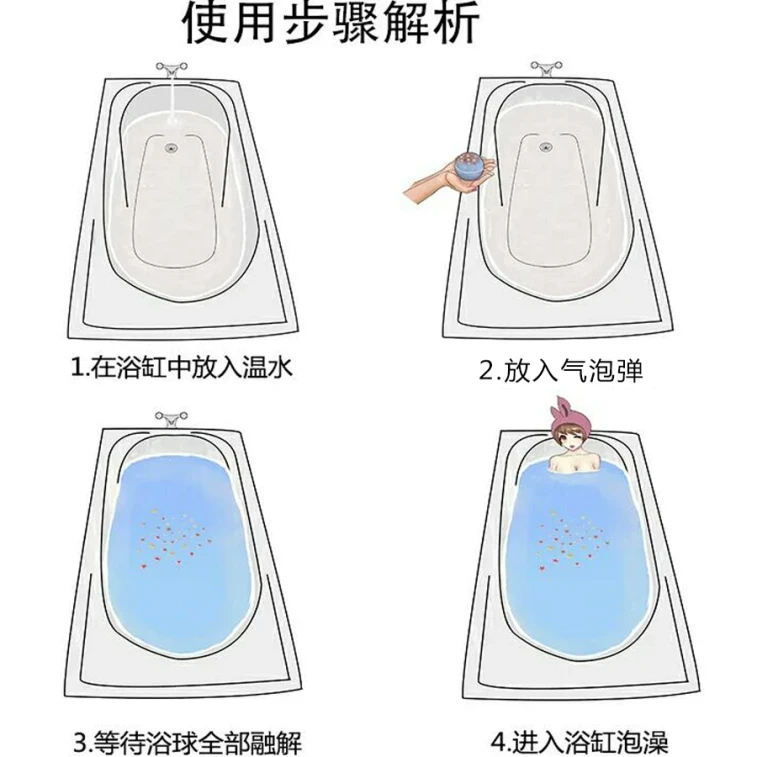 使用步骤解析

1.在浴缸中放入温水

2.放入气泡弹

3.等待浴球全部融解

4.进入浴缸泡澡