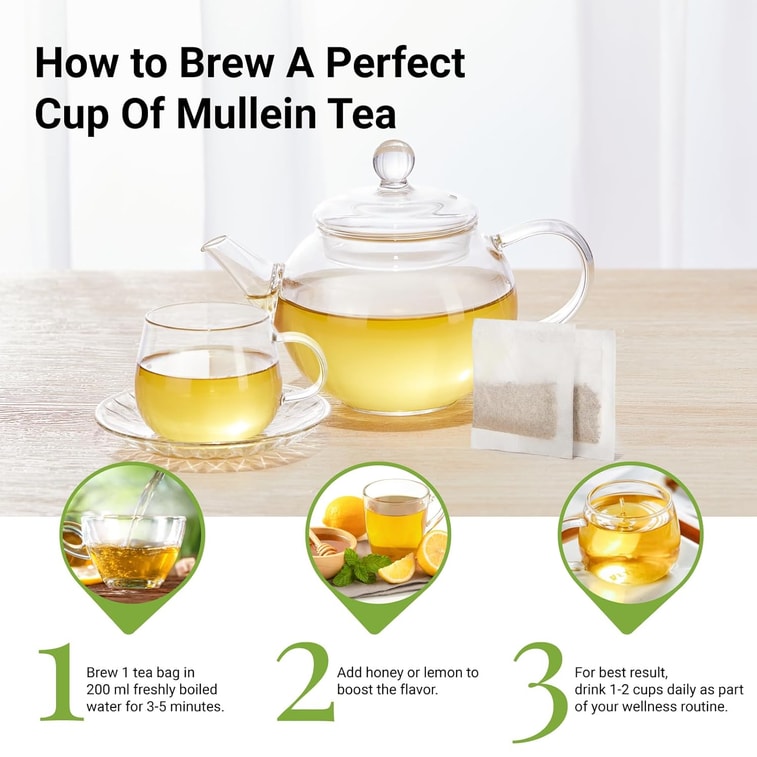 How to Brew A Perfect Cup Of Mullein Tea

1
Brew 1 tea bag in 200 ml freshly boiled water for 3-5 minutes.

2
Add honey or lemon to boost the flavor.

3
For best result, drink 1-2 cups daily as part of your wellness routine.