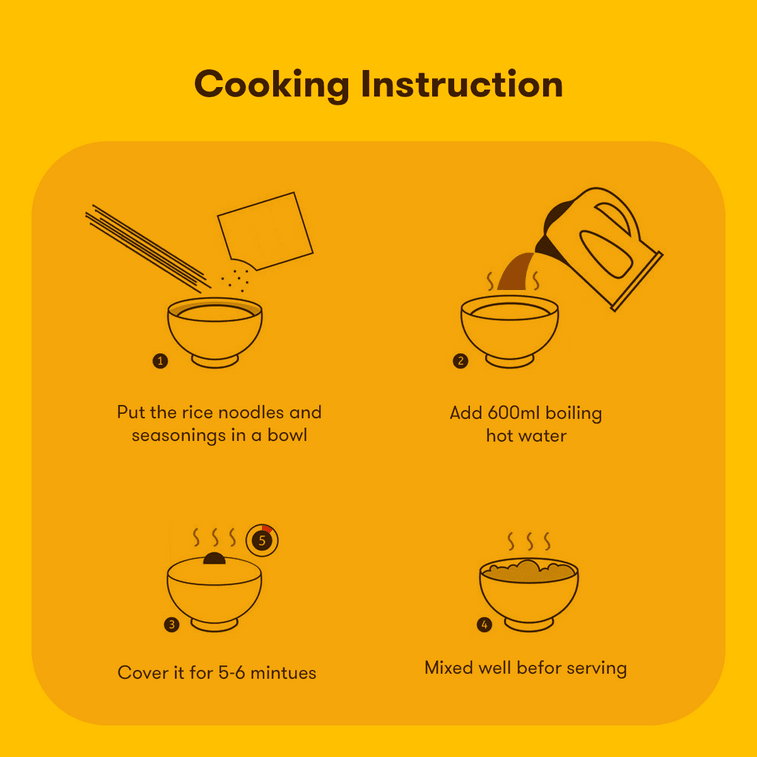 Cooking Instruction

1

Put the rice noodles and seasonings in a bowl

2

Add 600ml boiling hot water

5

3

Cover it for 5-6 mintues

4

Mixed well befor serving