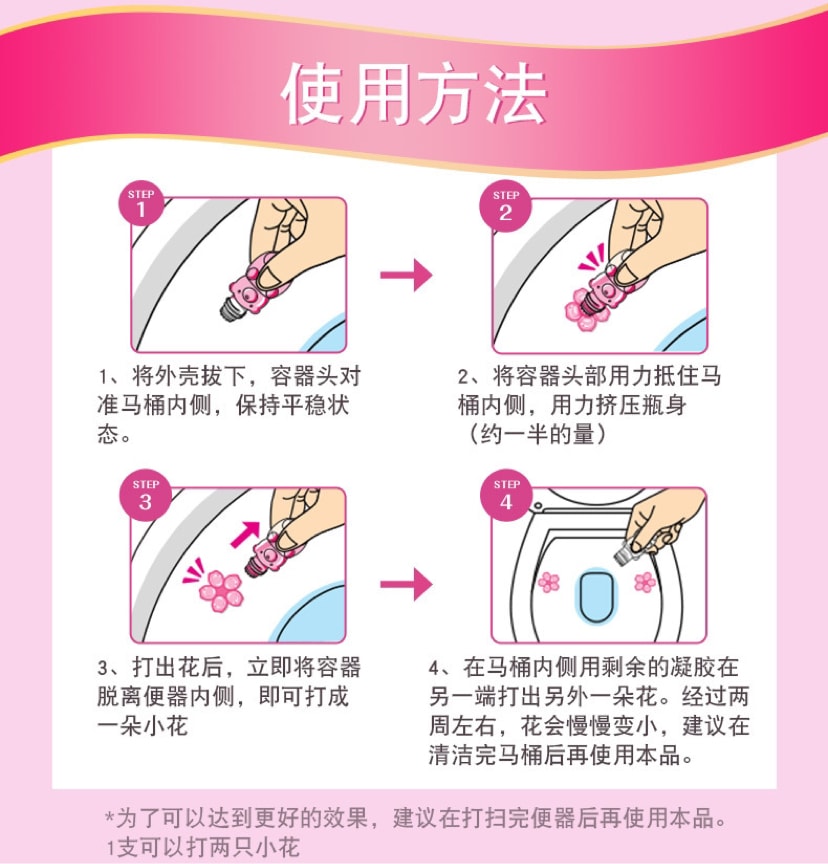 使用方法

STEP 1

1、将外壳拔下，容器头对准马桶内侧，保持平稳状态。

STEP 2

2、将容器头部用力抵住马桶内侧，用力挤压瓶身（约一半的量）

STEP 3

3、打出花后，立即将容器脱离便器内侧，即可打成一朵小花

STEP 4

4、在马桶内侧用剩余的凝胶在另一端打出另外一朵花。经过两周左右，花会慢慢变小，建议在清洁完马桶后再使用本品。

*为了可以达到更好的效果，建议在打扫完便器后再使用本品。
1支可以打两只小花